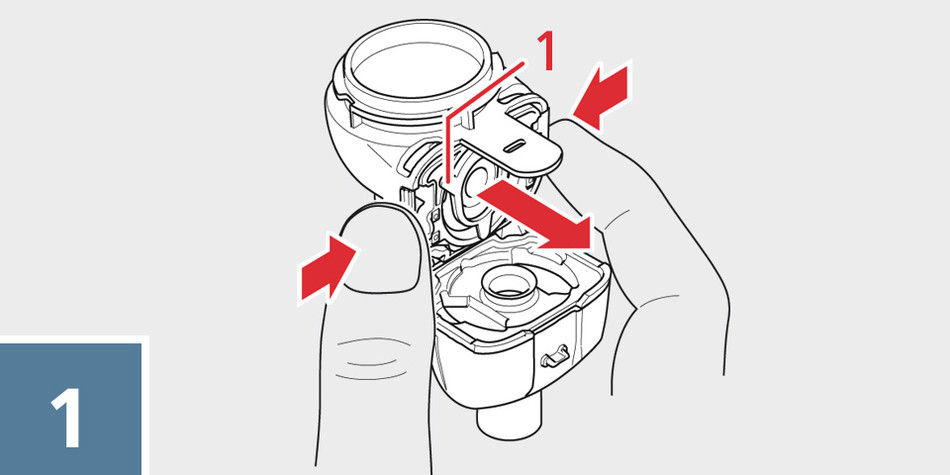 1

1